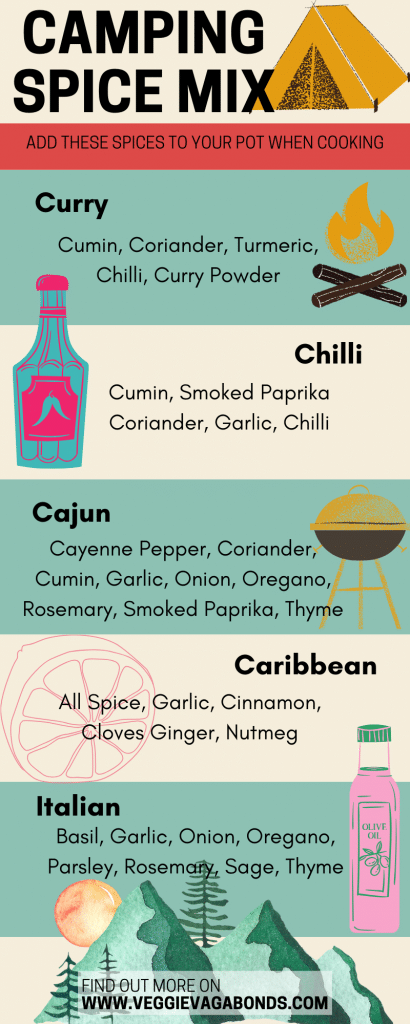 CAMPING SPICE MIX

ADD THESE SPICES TO YOUR POT WHEN COOKING

Curry

Cumin, Coriander, Turmeric, Chilli, Curry Powder

Chilli

Cumin, Smoked Paprika Coriander, Garlic, Chilli

Cajun

Cayenne Pepper, Coriander, Cumin, Garlic, Onion, Oregano, Rosemary, Smoked Paprika, Thyme

Caribbean

All Spice, Garlic, Cinnamon, Cloves Ginger, Nutmeg

Italian

Basil, Garlic, Onion, Oregano, Parsley, Rosemary, Sage, Thyme

OLIVE OIL

FIND OUT MORE ON
WWW.VEGGIEVAGABONDS.COM