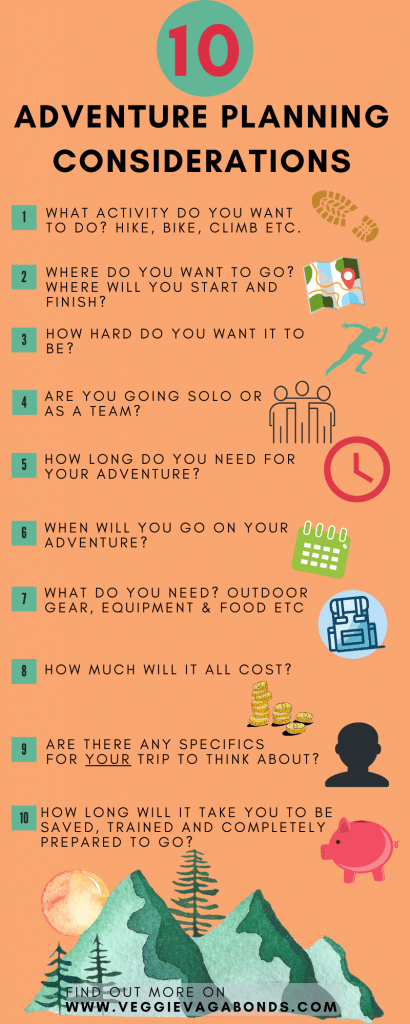 10

ADVENTURE PLANNING CONSIDERATIONS

1 WHAT ACTIVITY DO YOU WANT TO DO? HIKE, BIKE, CLIMB ETC.

2 WHERE DO YOU WANT TO GO? WHERE WILL YOU START AND FINISH?

3 HOW HARD DO YOU WANT IT TO BE?

4 ARE YOU GOING SOLO OR AS A TEAM?

5 HOW LONG DO YOU NEED FOR YOUR ADVENTURE?

6 WHEN WILL YOU GO ON YOUR ADVENTURE?

7 WHAT DO YOU NEED? OUTDOOR GEAR, EQUIPMENT & FOOD ETC

8 HOW MUCH WILL IT ALL COST?

9 ARE THERE ANY SPECIFICS FOR YOUR TRIP TO THINK ABOUT?

10 HOW LONG WILL IT TAKE YOU TO BE SAVED, TRAINED AND COMPLETELY PREPARED TO GO?

FIND OUT MORE ON WWW.VEGGIEVAGABONDS.COM